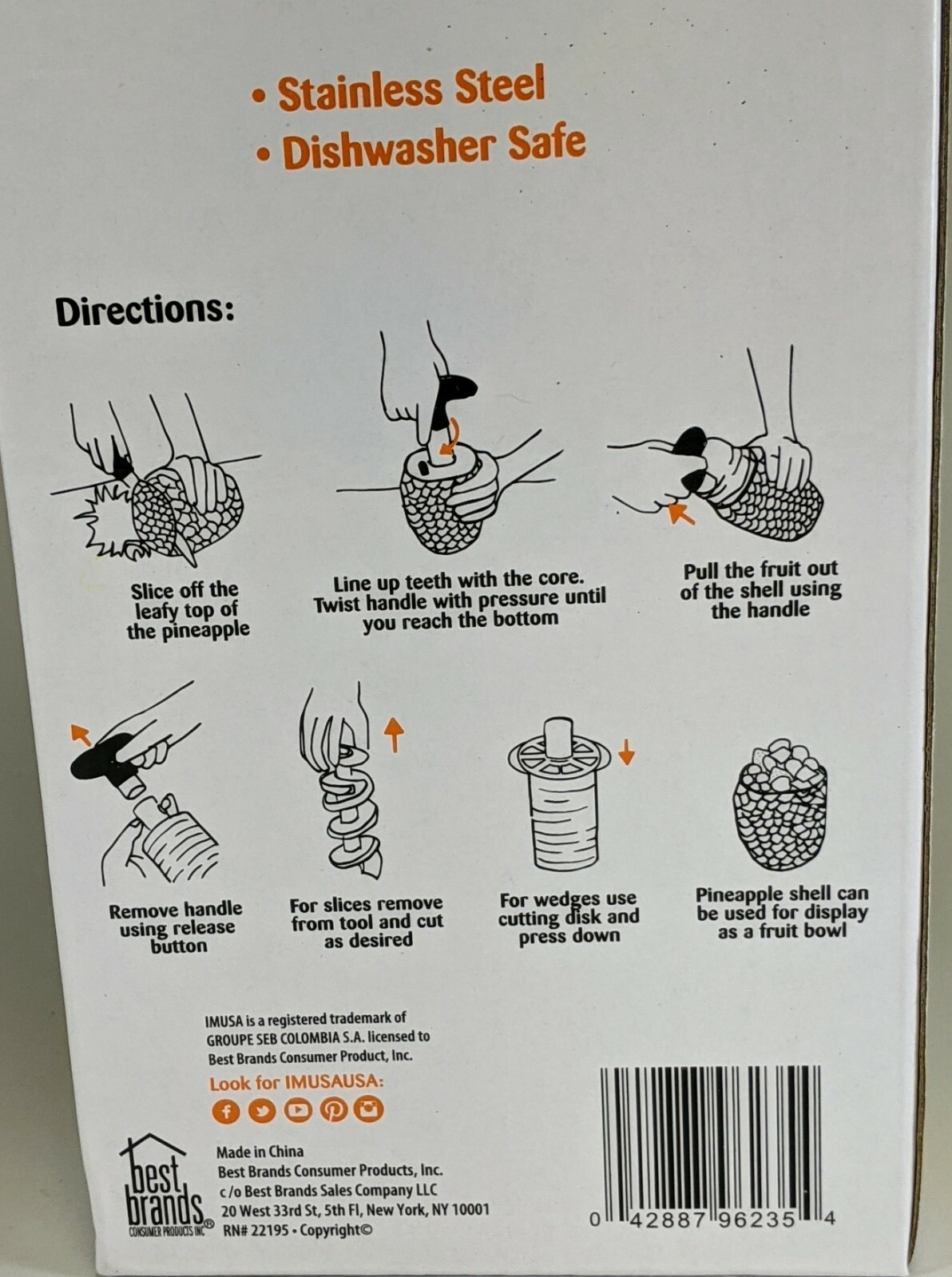 • Stainless Steel
• Dishwasher Safe

Directions:

Slice off the leafy top of the pineapple

Line up teeth with the core. Twist handle with pressure until you reach the bottom

Pull the fruit out of the shell using the handle

Remove handle using release button

For slices remove from tool and cut as desired

For wedges use cutting disk and press down

Pineapple shell can be used for display as a fruit bowl

IMUSA is a registered trademark of GROUPE SEB COLOMBIA S.A. licensed to Best Brands Consumer Product, Inc.

Look for IMUSAUSA:

best brands CONSUMER PRODUCTS INC®

Made in China
Best Brands Consumer Products, Inc.
c/o Best Brands Sales Company LLC
20 West 33rd St, 5th Fl, New York, NY 10001
RN# 22195 • Copyright©

0 42887 96235 4