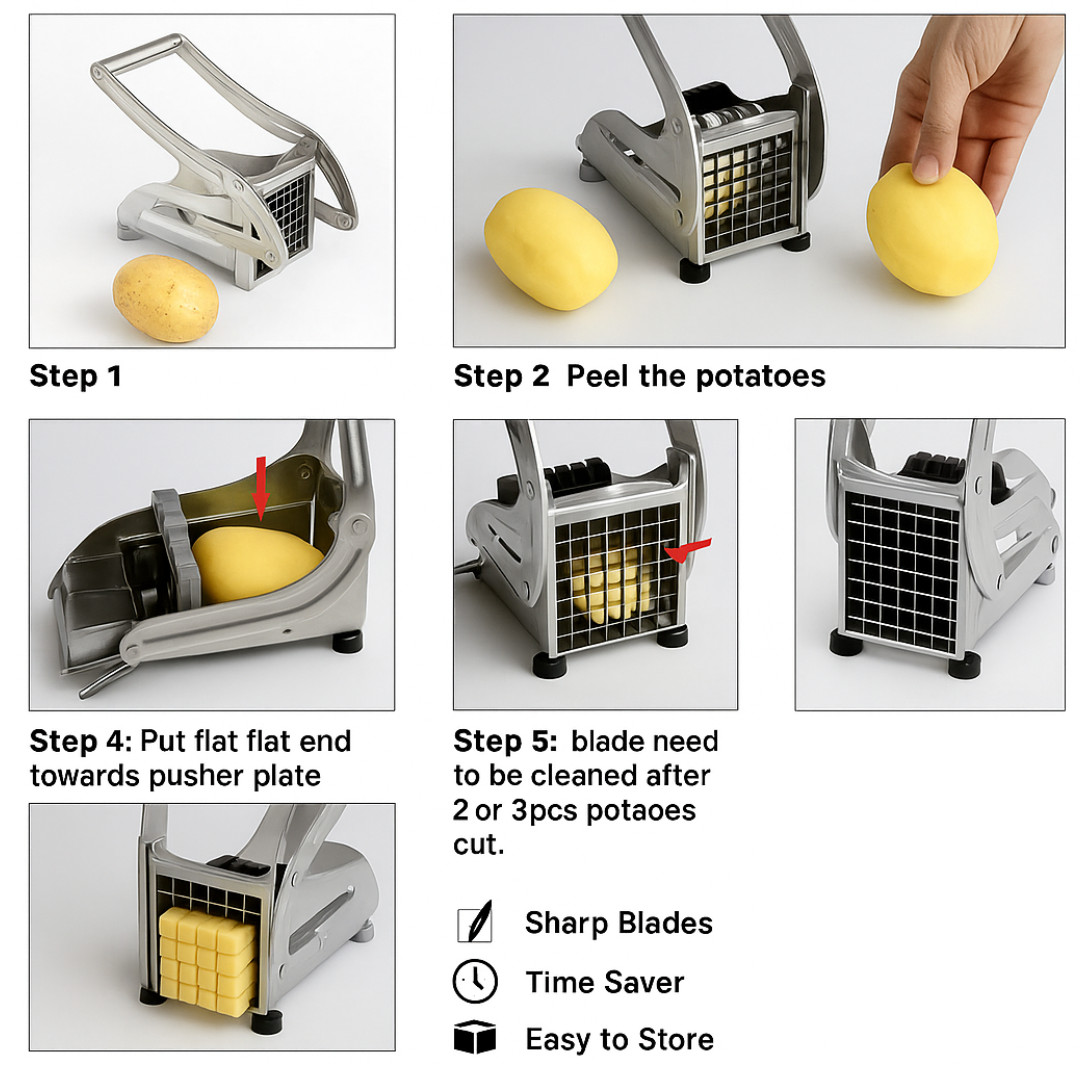 Step 1

Step 2 Peel the potatoes

Step 4: Put flat flat end towards pusher plate

Step 5: blade need to be cleaned after 2 or 3pcs potaoes cut.

Sharp Blades

Time Saver

Easy to Store