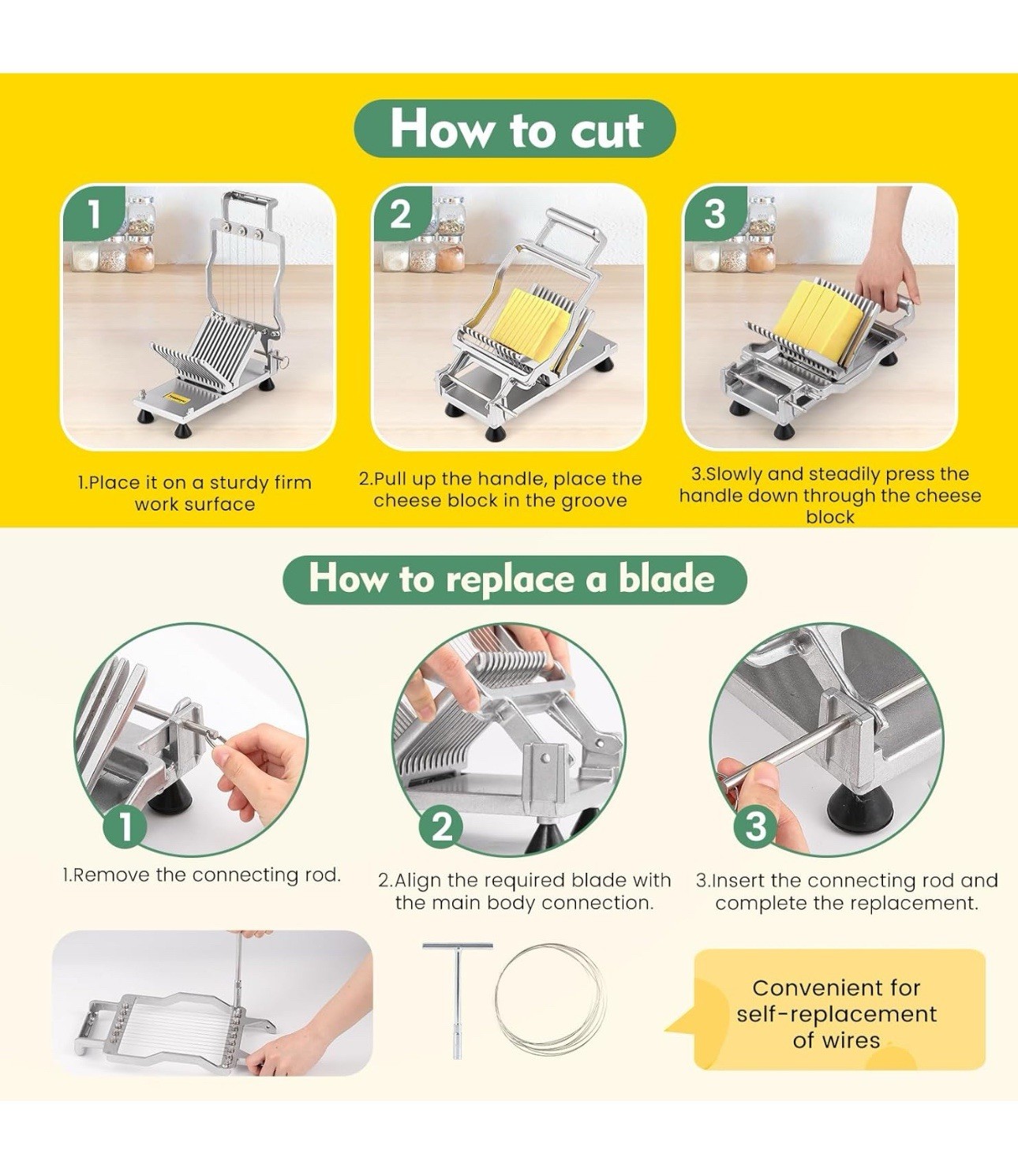 How to cut

1

2

3

1.Place it on a sturdy firm work surface

2.Pull up the handle, place the cheese block in the groove

3.Slowly and steadily press the handle down through the cheese block

How to replace a blade

1

2

3

1.Remove the connecting rod.

2.Align the required blade with the main body connection.

3.Insert the connecting rod and complete the replacement.

Convenient for self-replacement of wires