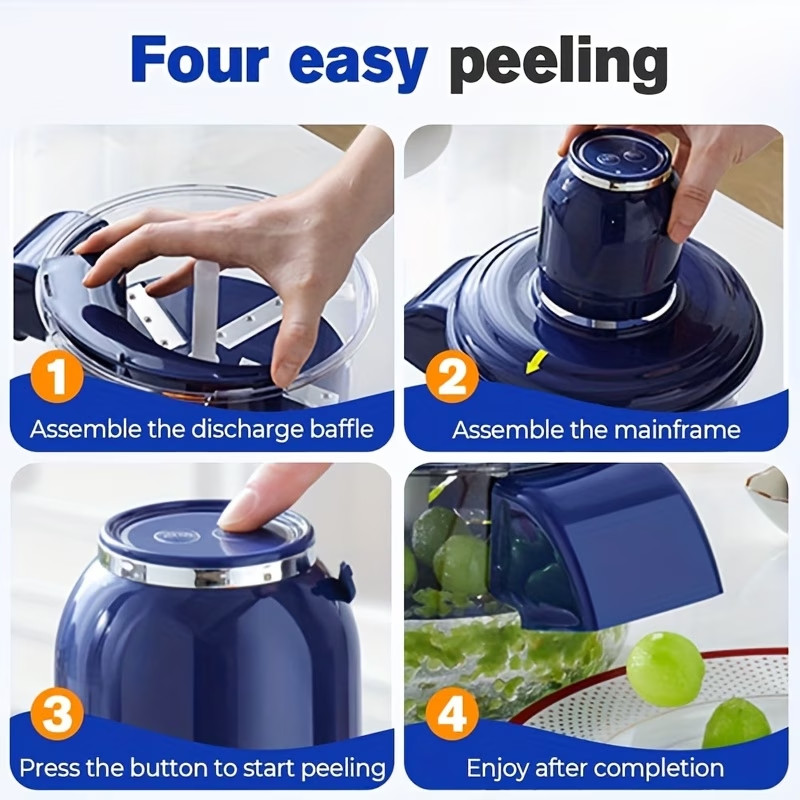 Four easy peeling

1
Assemble the discharge baffle

2
Assemble the mainframe

3
Press the button to start peeling

4
Enjoy after completion